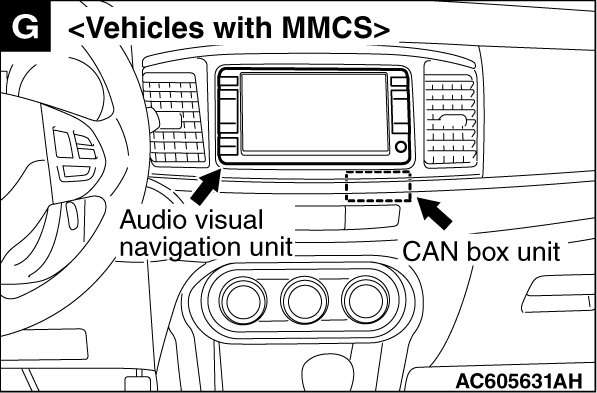 G <Vehicles with MMCS>

Audio visual navigation unit

CAN box unit

AC605631AH