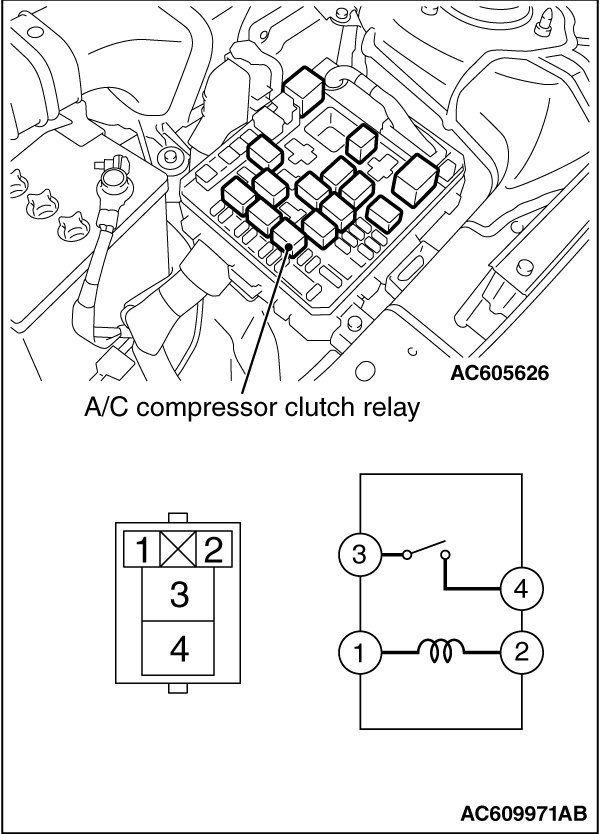 AC605626

A/C compressor clutch relay

1 2
3
4

3
4
1
2

AC609971AB