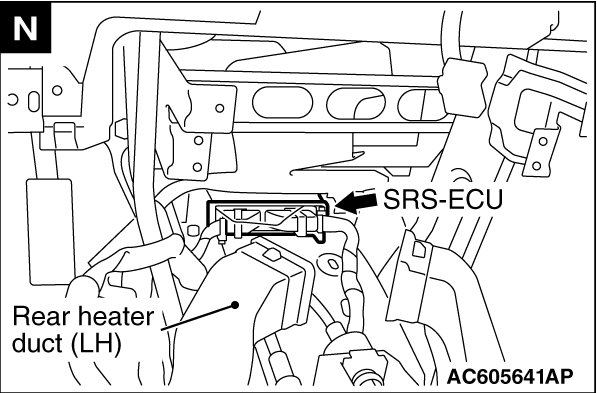 N

SRS-ECU

Rear heater duct (LH)

AC605641AP