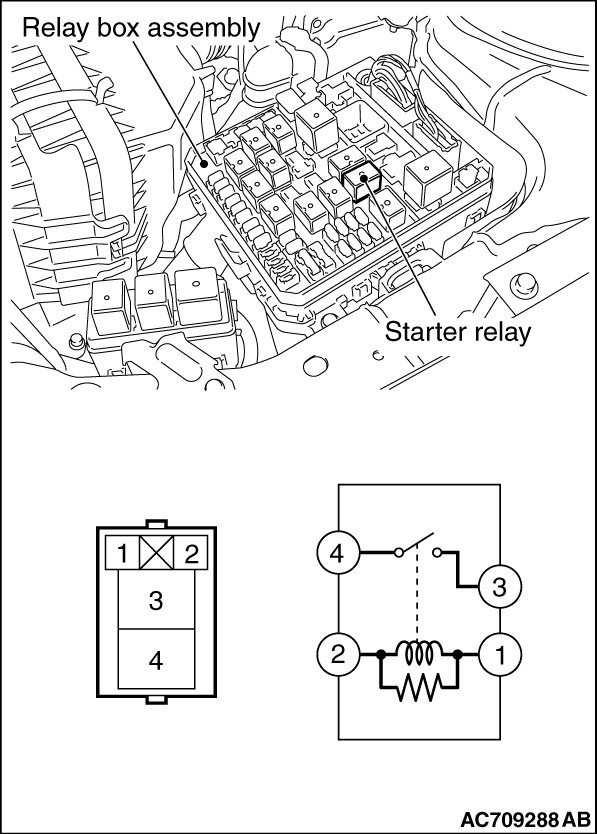 Relay box assembly

Starter relay

1 2
3
4

4
3
2
1

AC709288 AB