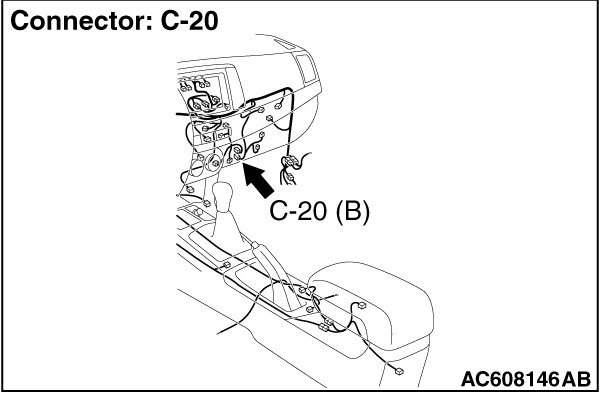 Connector: C-20

C-20 (B)

AC608146AB