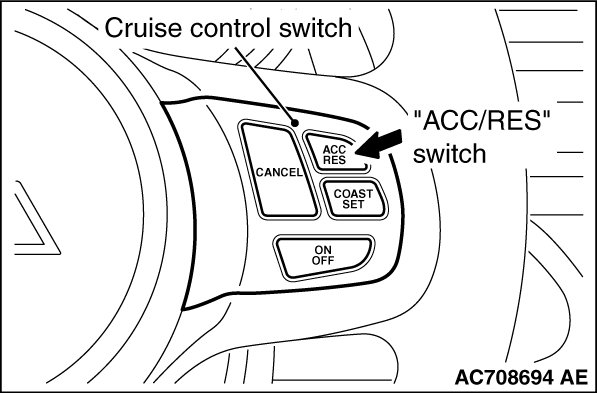 Cruise control switch

"ACC/RES" switch

CANCEL

ACC RES

COAST SET

ON OFF

AC708694 AE