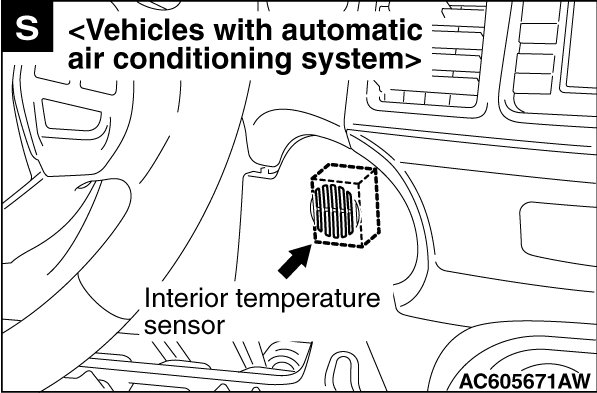 S
<Vehicles with automatic air conditioning system>

Interior temperature sensor

AC605671AW