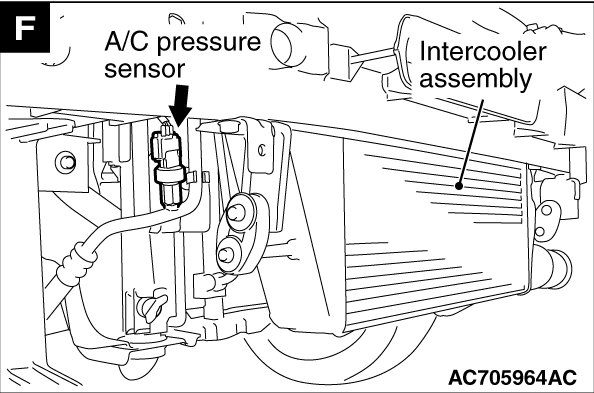 F

A/C pressure sensor

Intercooler assembly

AC705964AC