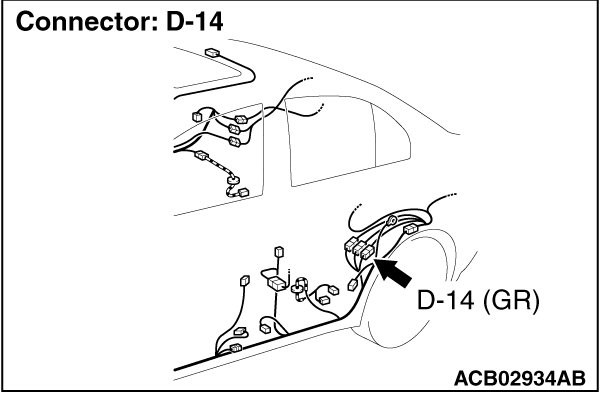 Connector: D-14

D-14 (GR)

ACB02934AB