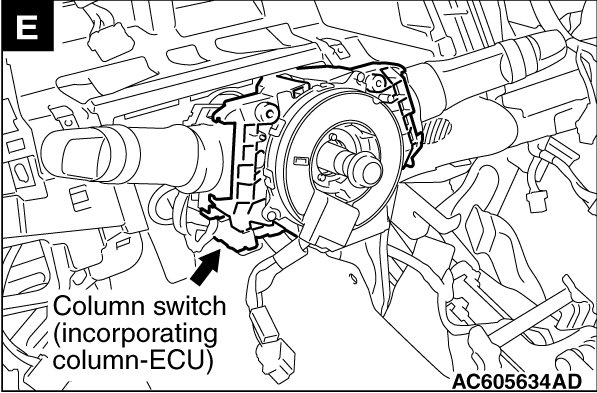 E

Column switch (incorporating column-ECU)

AC605634AD