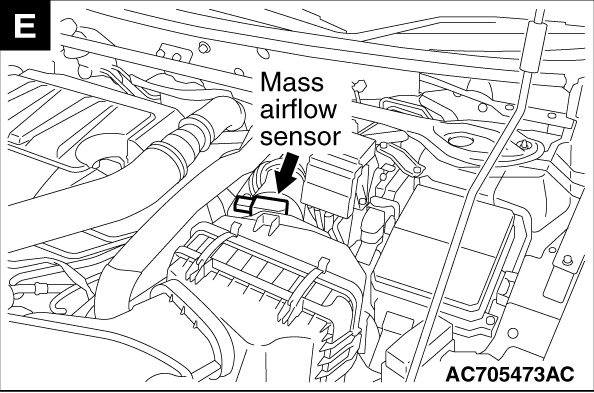 E

Mass airflow sensor

AC705473AC