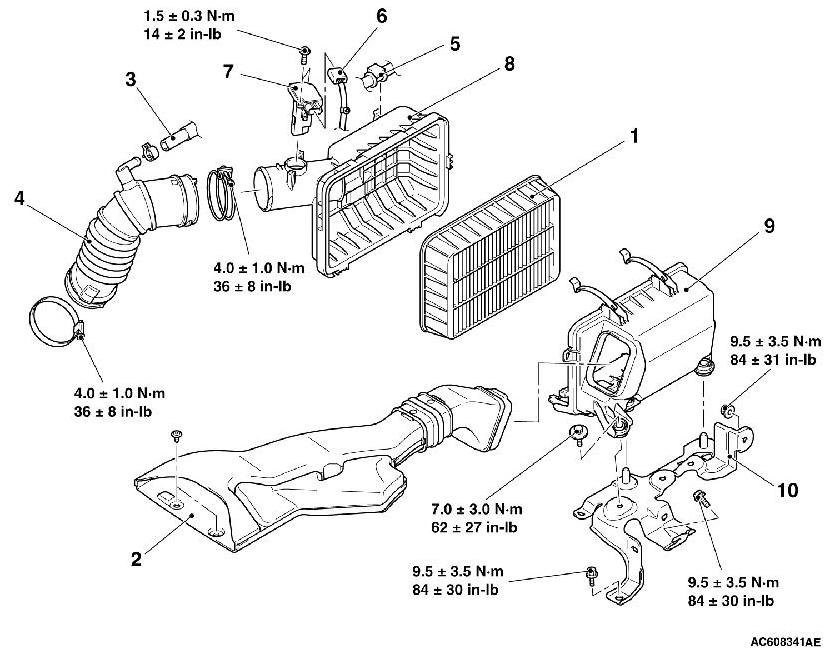 1.5 ± 0.3 N·m
14 ± 2 in-lb

6

5

7

8

3

1

4

4.0 ± 1.0 N·m
36 ± 8 in-lb

9

9.5 ± 3.5 N·m
84 ± 31 in-lb

4.0 ± 1.0 N·m
36 ± 8 in-lb

10

7.0 ± 3.0 N·m
62 ± 27 in-lb

2

9.5 ± 3.5 N·m
84 ± 30 in-lb

9.5 ± 3.5 N·m
84 ± 30 in-lb

AC608341AE