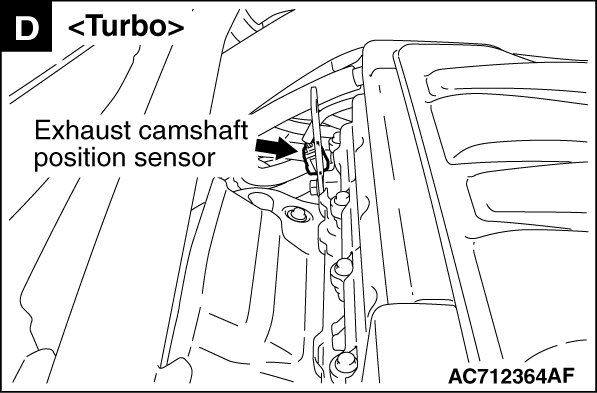 D <Turbo>

Exhaust camshaft position sensor

AC712364AF