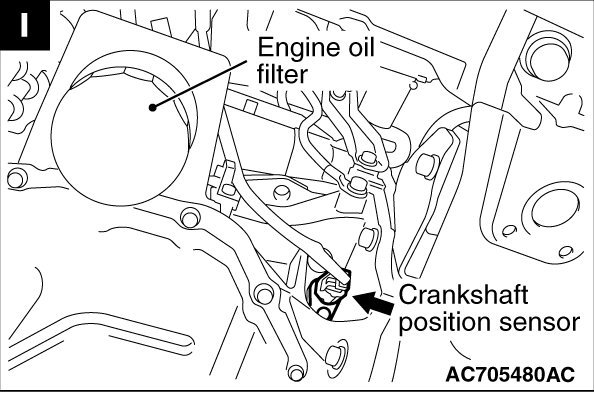 I

Engine oil filter

Crankshaft position sensor

AC705480AC