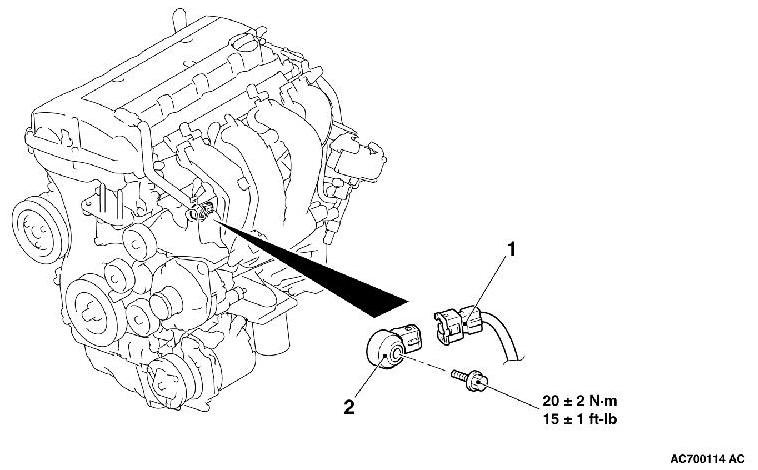 1

2

20 ± 2 N·m
15 ± 1 ft-lb

AC700114 AC