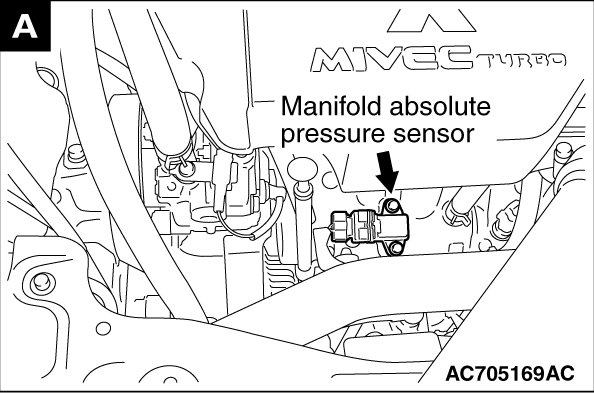 A

MIVEC TURBO

Manifold absolute pressure sensor

AC705169AC