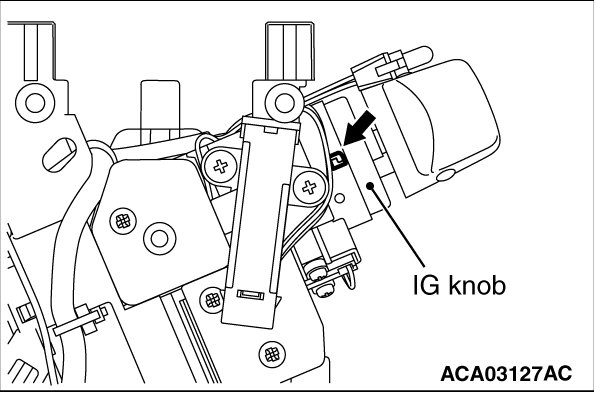 IG knob

ACA03127AC