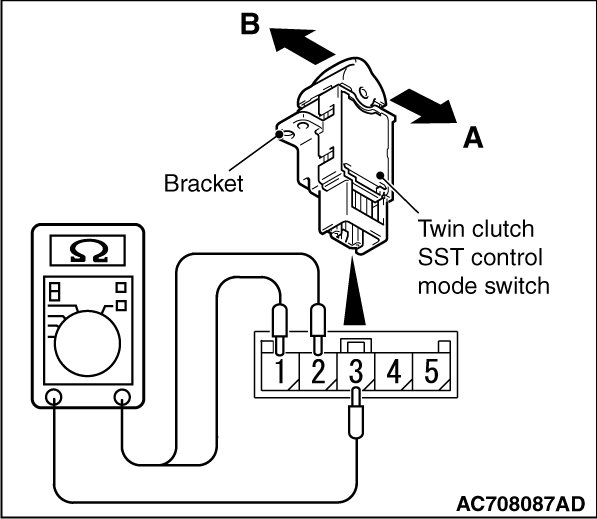 B

A

Bracket

Twin clutch SST control mode switch

Ω

1 2 3 4 5

AC708087AD