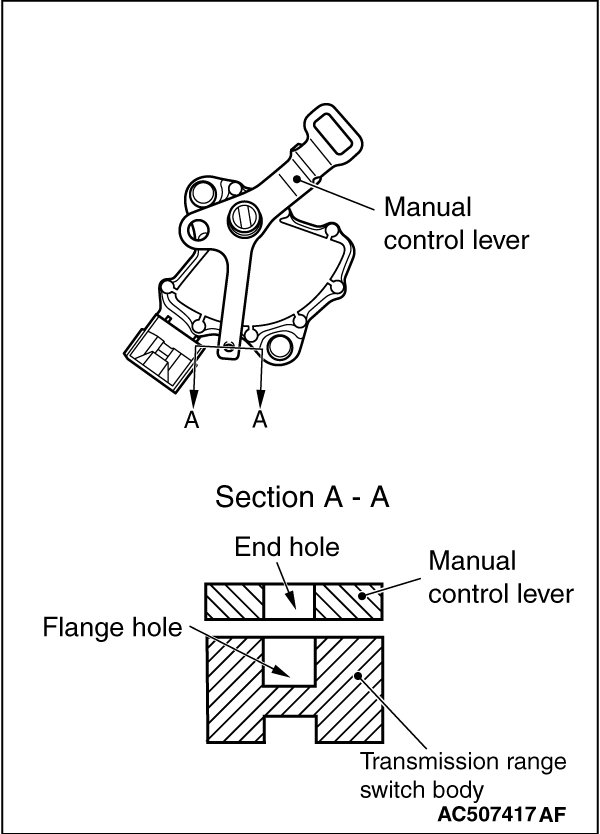 Manual control lever

A A

Section A - A

End hole

Manual control lever

Flange hole

Transmission range switch body

AC507417 AF