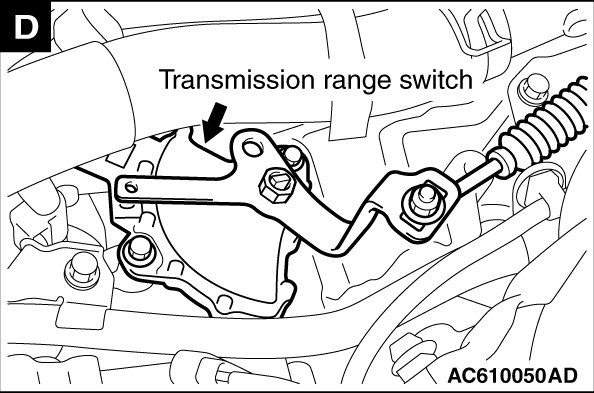 D

Transmission range switch

AC610050AD