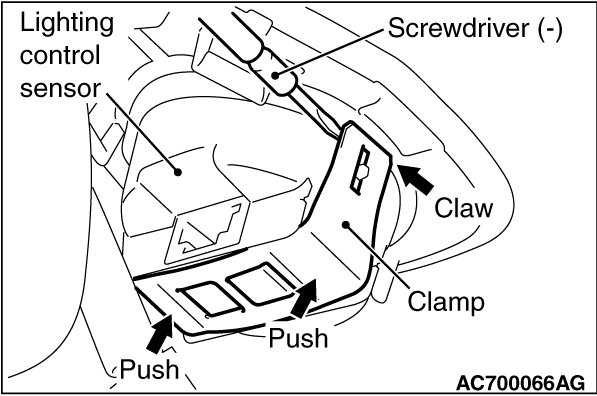 Lighting control sensor

Screwdriver (-)

Claw

Clamp

Push

Push

AC700066AG