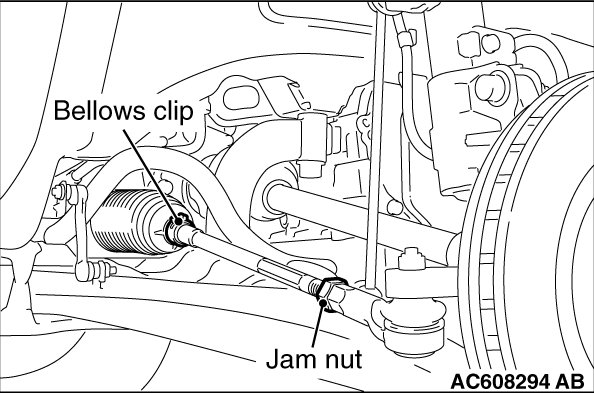 Bellows clip

Jam nut

AC608294 AB