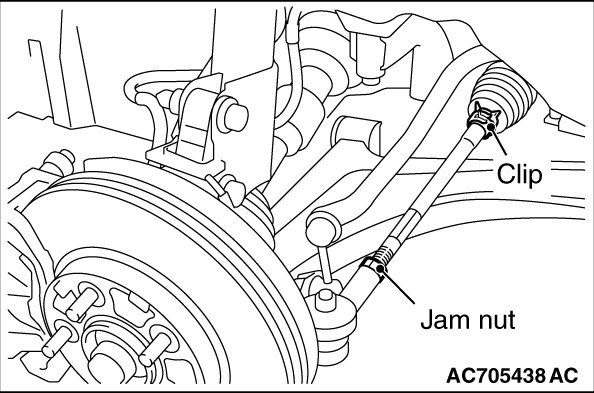 Clip

Jam nut

AC705438 AC