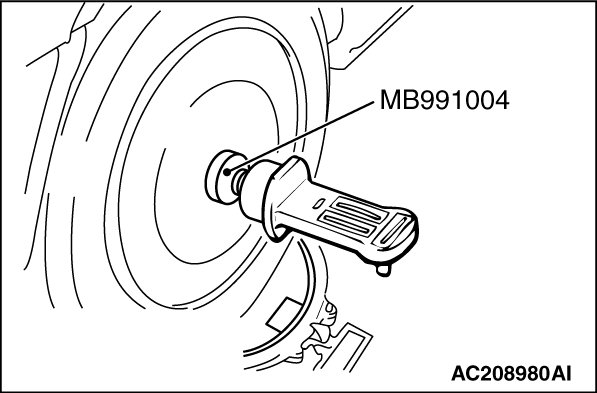 MB991004

AC208980AI