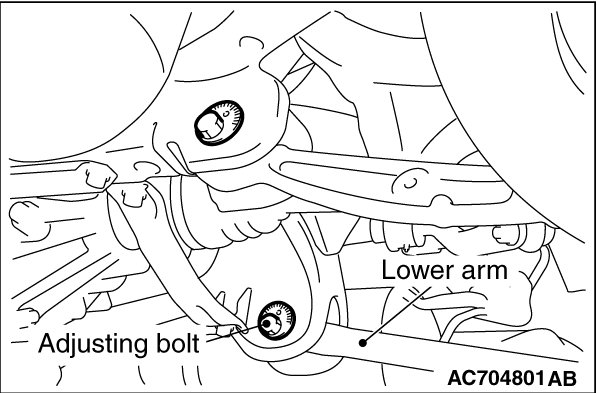 Lower arm
Adjusting bolt
AC704801AB