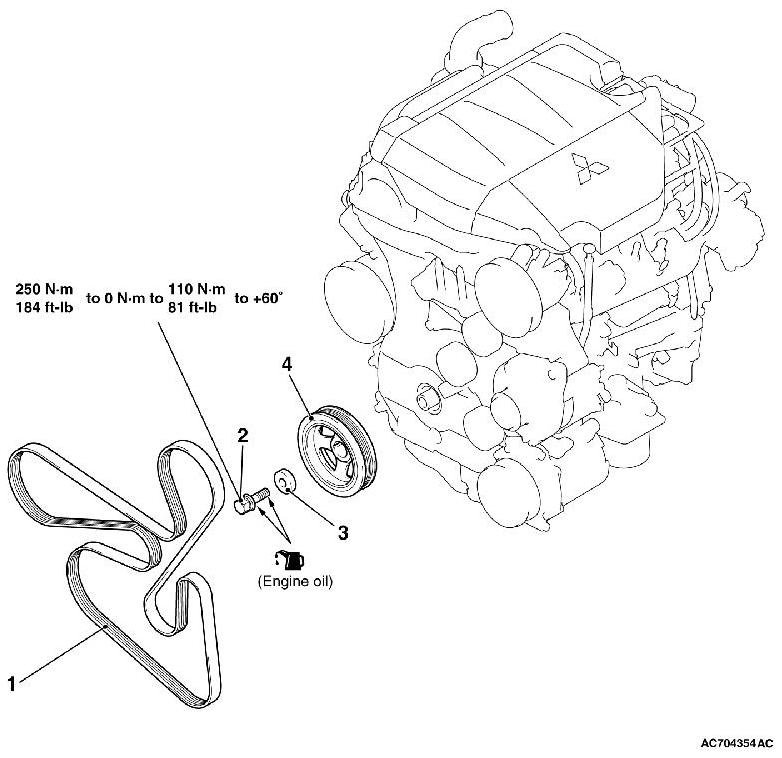 250 N·m
184 ft-lb
to 0 N·m to
110 N·m
81 ft-lb
to +60°

4

2

3

(Engine oil)

1

AC704354AC