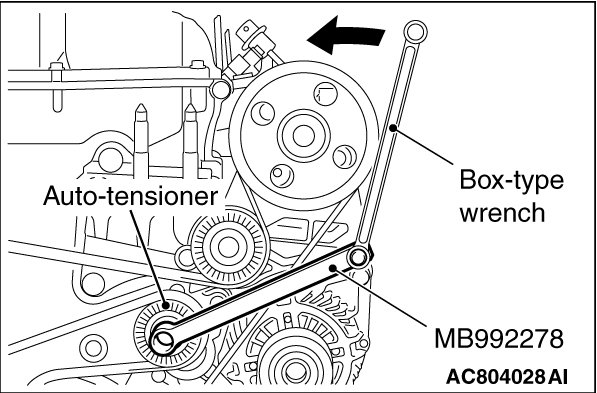 Auto-tensioner

Box-type wrench

MB992278

AC804028 AI