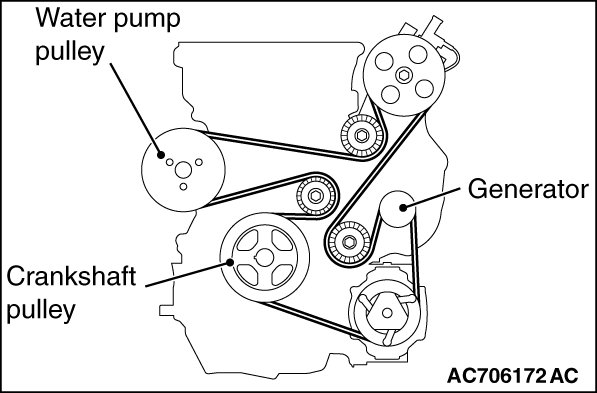 Water pump pulley

Generator

Crankshaft pulley

AC706172 AC