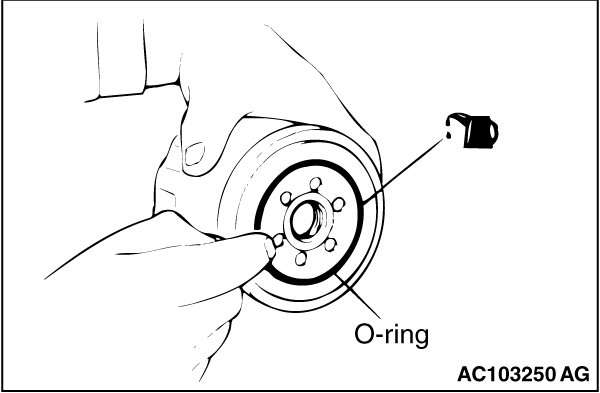 O-ring

AC103250 AG