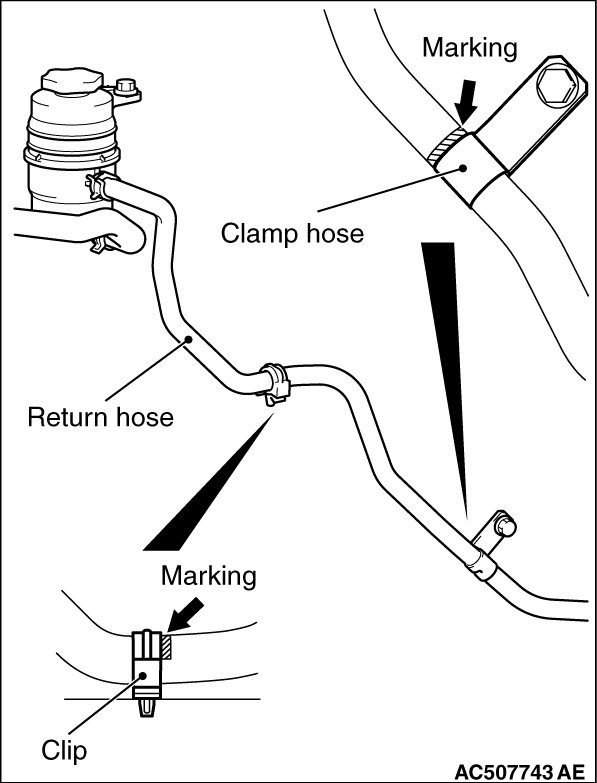 Marking

Clamp hose

Return hose

Marking

Clip

AC507743 AE