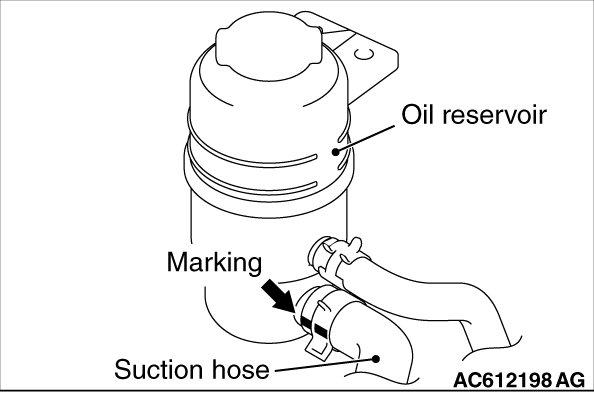 Oil reservoir

Marking

Suction hose

AC612198 AG