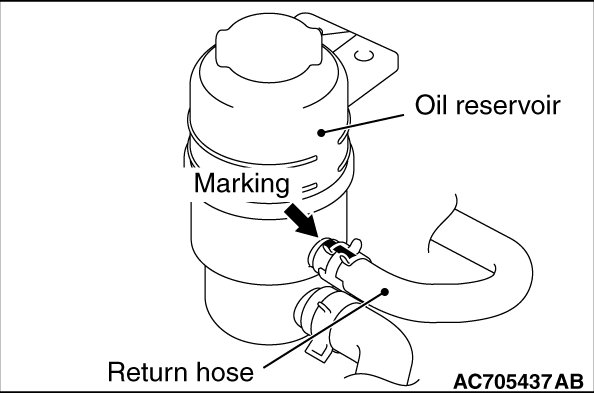 Oil reservoir

Marking

Return hose

AC705437 AB