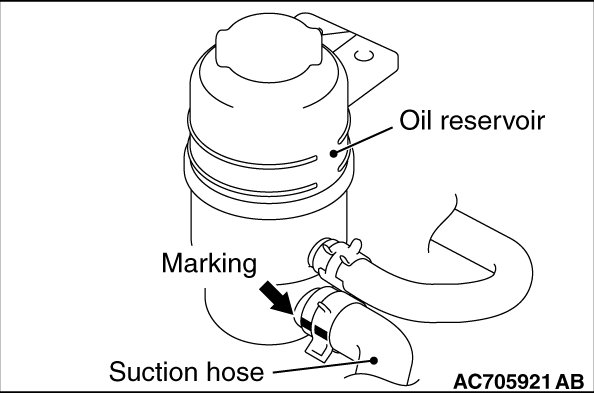 Oil reservoir

Marking

Suction hose

AC705921 AB