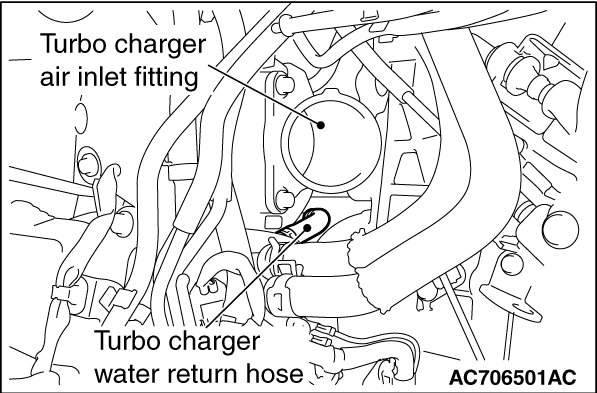 Turbo charger air inlet fitting

Turbo charger water return hose

AC706501AC