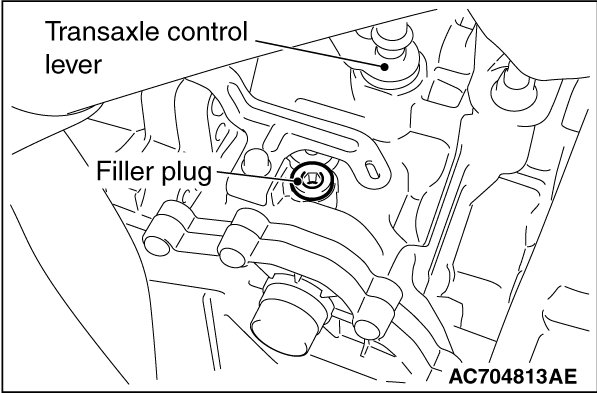 Transaxle control lever

Filler plug

AC704813AE