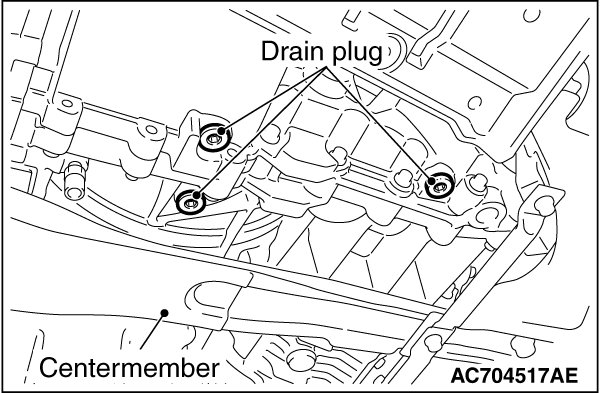 Drain plug

Centermember

AC704517AE