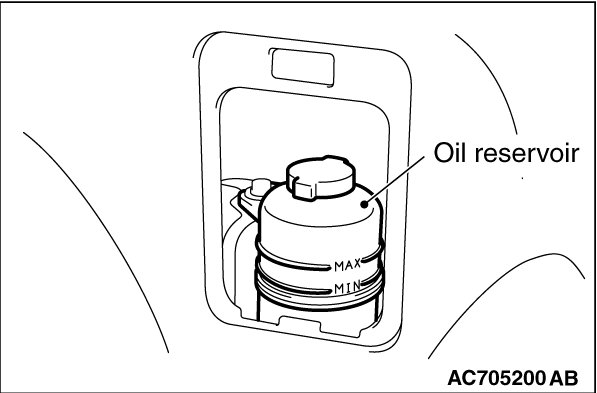 Oil reservoir

MAX

MIN

AC705200 AB