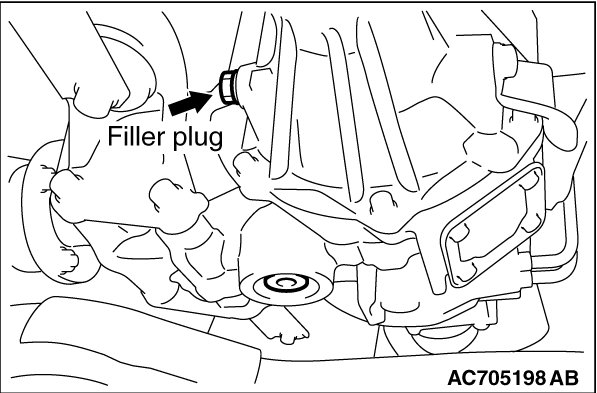 Filler plug

AC705198 AB