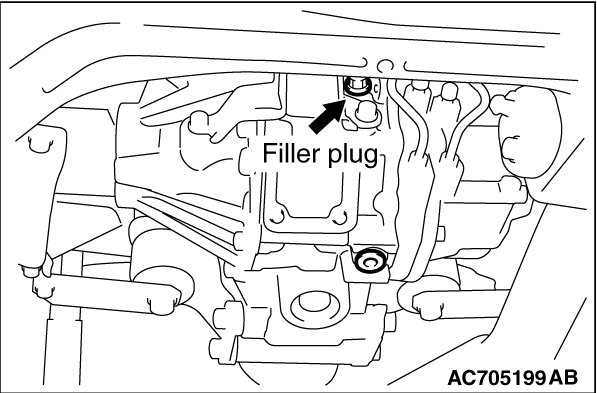 Filler plug

AC705199 AB