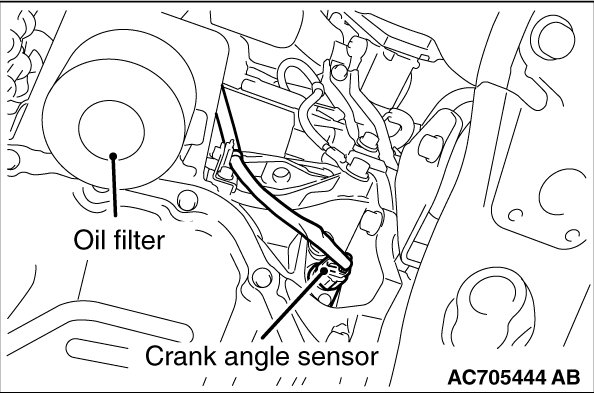 Oil filter

Crank angle sensor

AC705444 AB