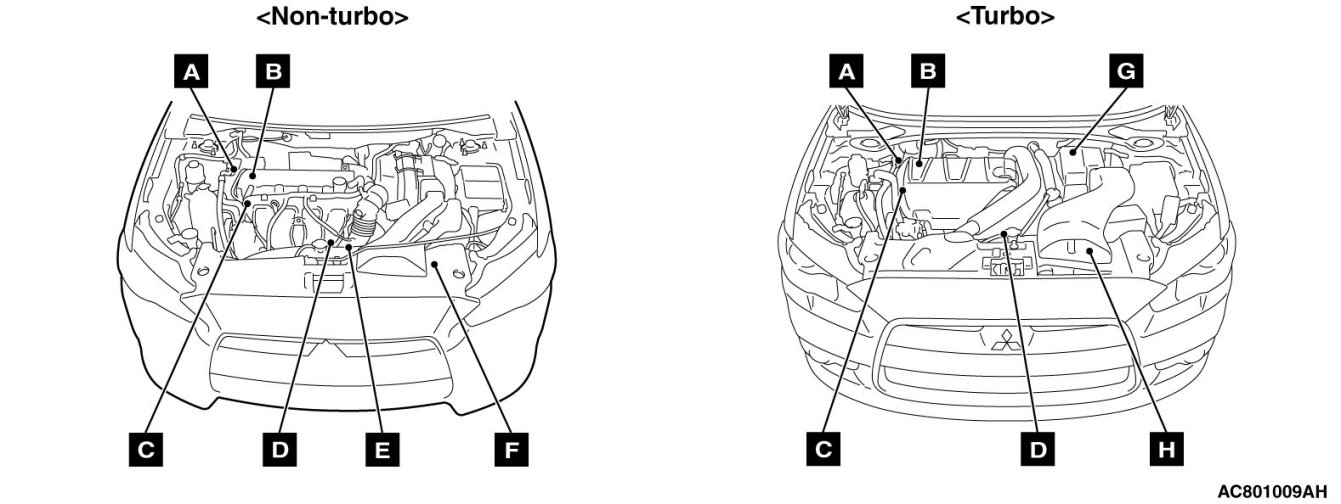 <Non-turbo>

A B C D E F

<Turbo>

A B G C D H

AC801009AH