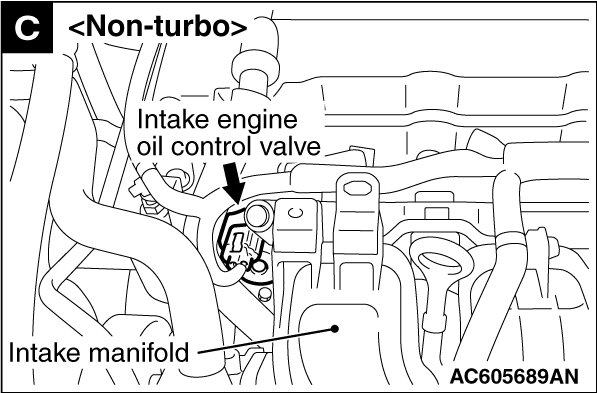 C <Non-turbo>

Intake engine oil control valve

Intake manifold

AC605689AN