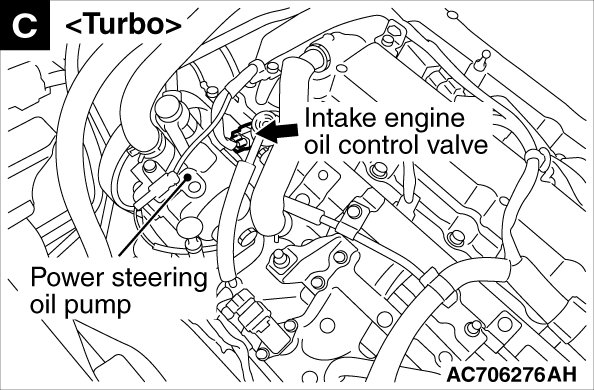 C <Turbo>

Intake engine oil control valve

Power steering oil pump

AC706276AH