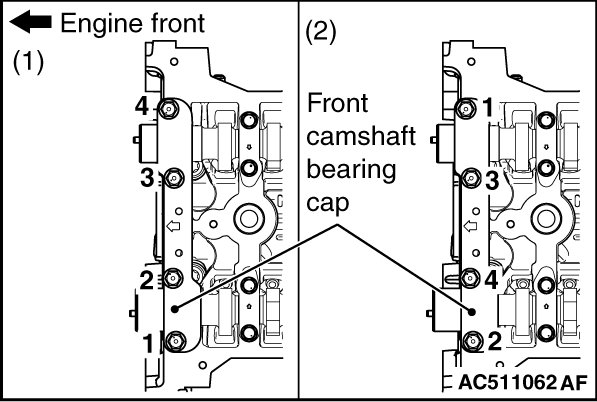 Engine front

(1)

4

3

2

1

(2)

Front camshaft bearing cap

1

3

4

2

AC511062 AF