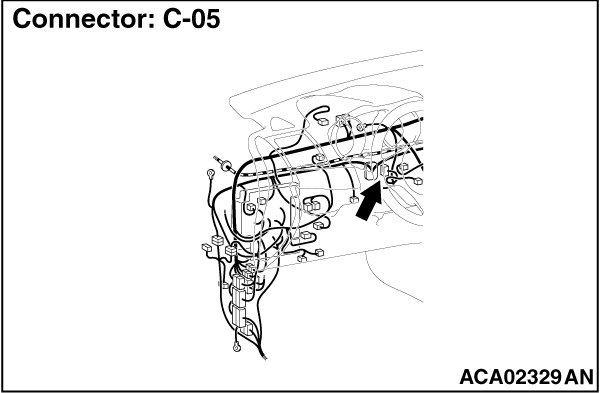 Connector: C-05

ACA02329 AN