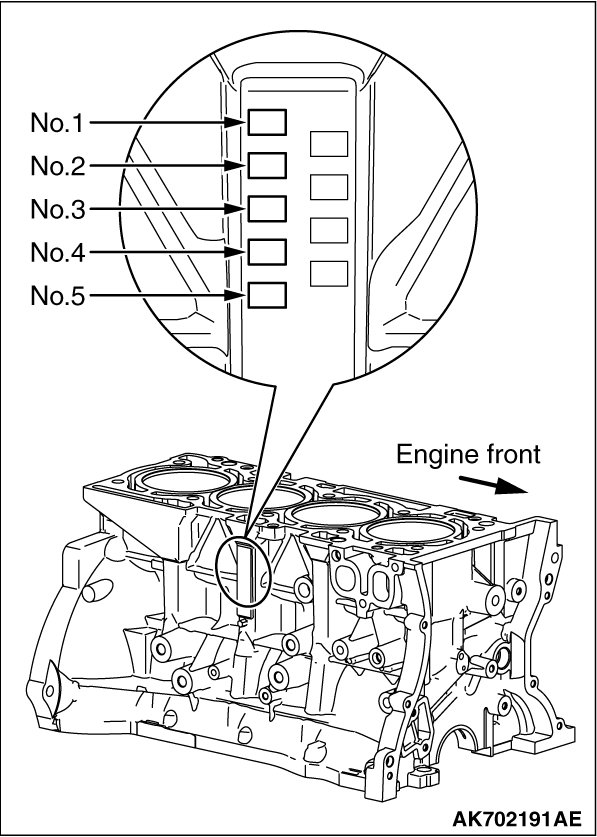 No.1
No.2
No.3
No.4
No.5

Engine front

AK702191AE