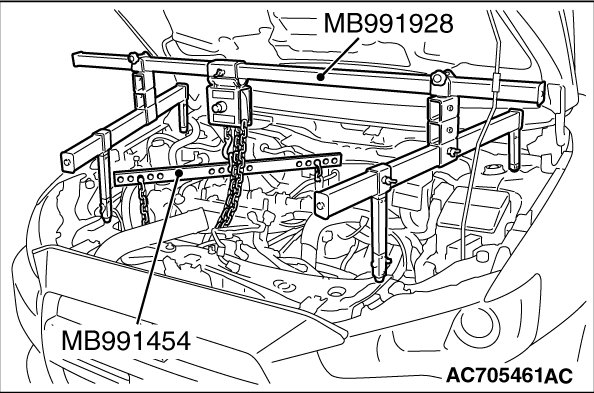 MB991928

MB991454

AC705461AC