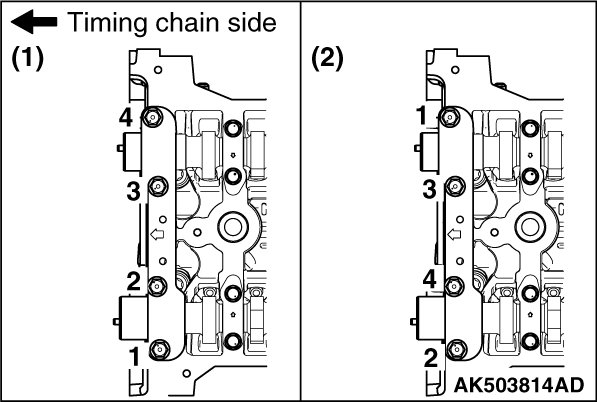 Timing chain side

(1)

4

3

2

1

(2)

1

3

4

2

AK503814AD