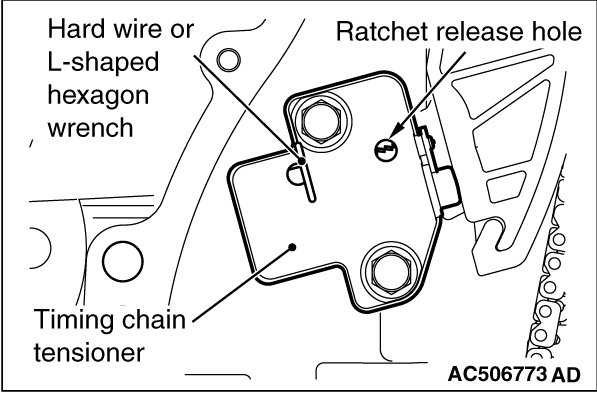 Hard wire or L-shaped hexagon wrench

Ratchet release hole

Timing chain tensioner

AC506773 AD