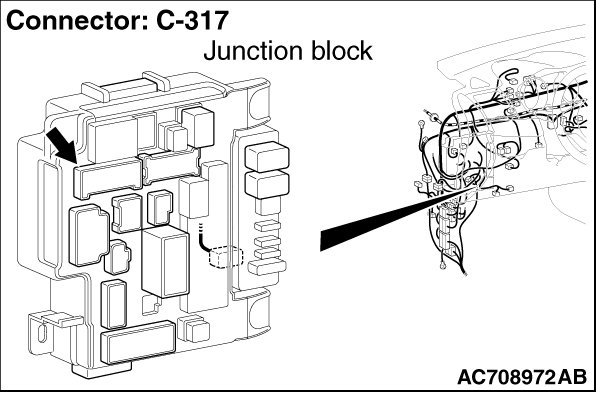 Connector: C-317
Junction block

AC708972AB